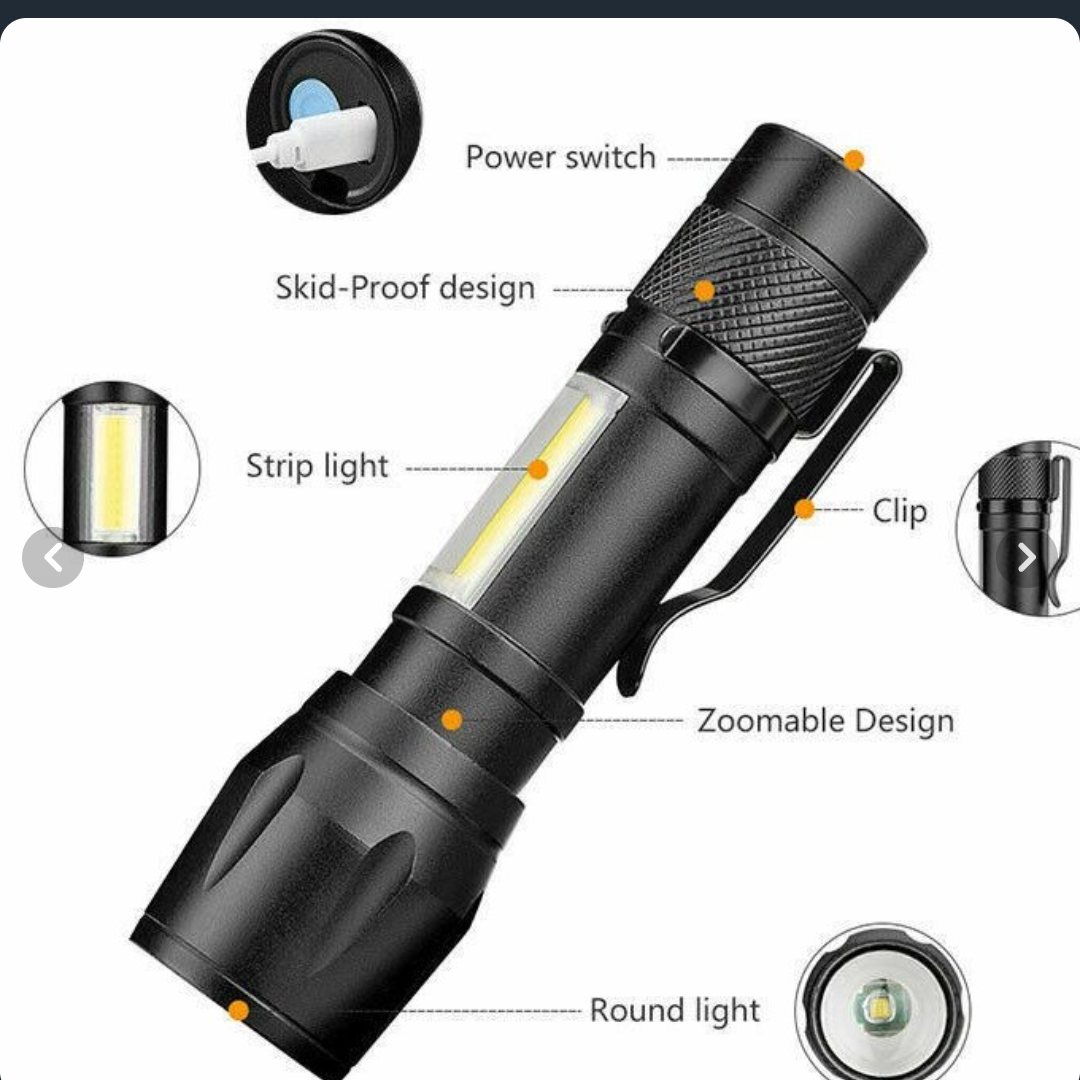 Power switch

Skid-Proof design

Strip light

Clip

Zoomable Design

Round light